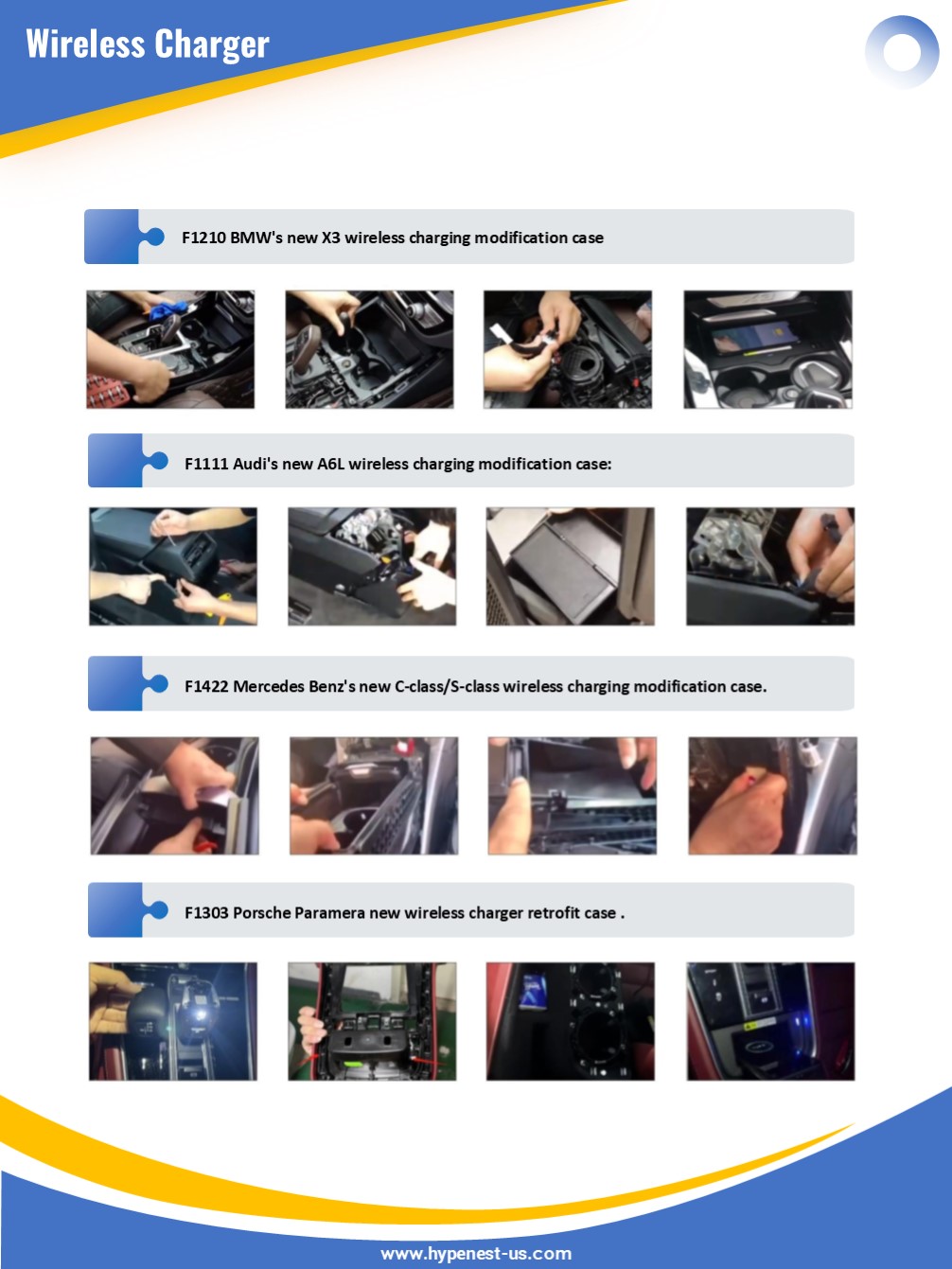 Wireless Charger

F1210 BMW's new X3 wireless charging modification case

F1111 Audi's new A6L wireless charging modification case:

F1422 Mercedes Benz's new C-class/S-class wireless charging modification case.

F1303 Porsche Paramera new wireless charger retrofit case .

www.hypenest-us.com